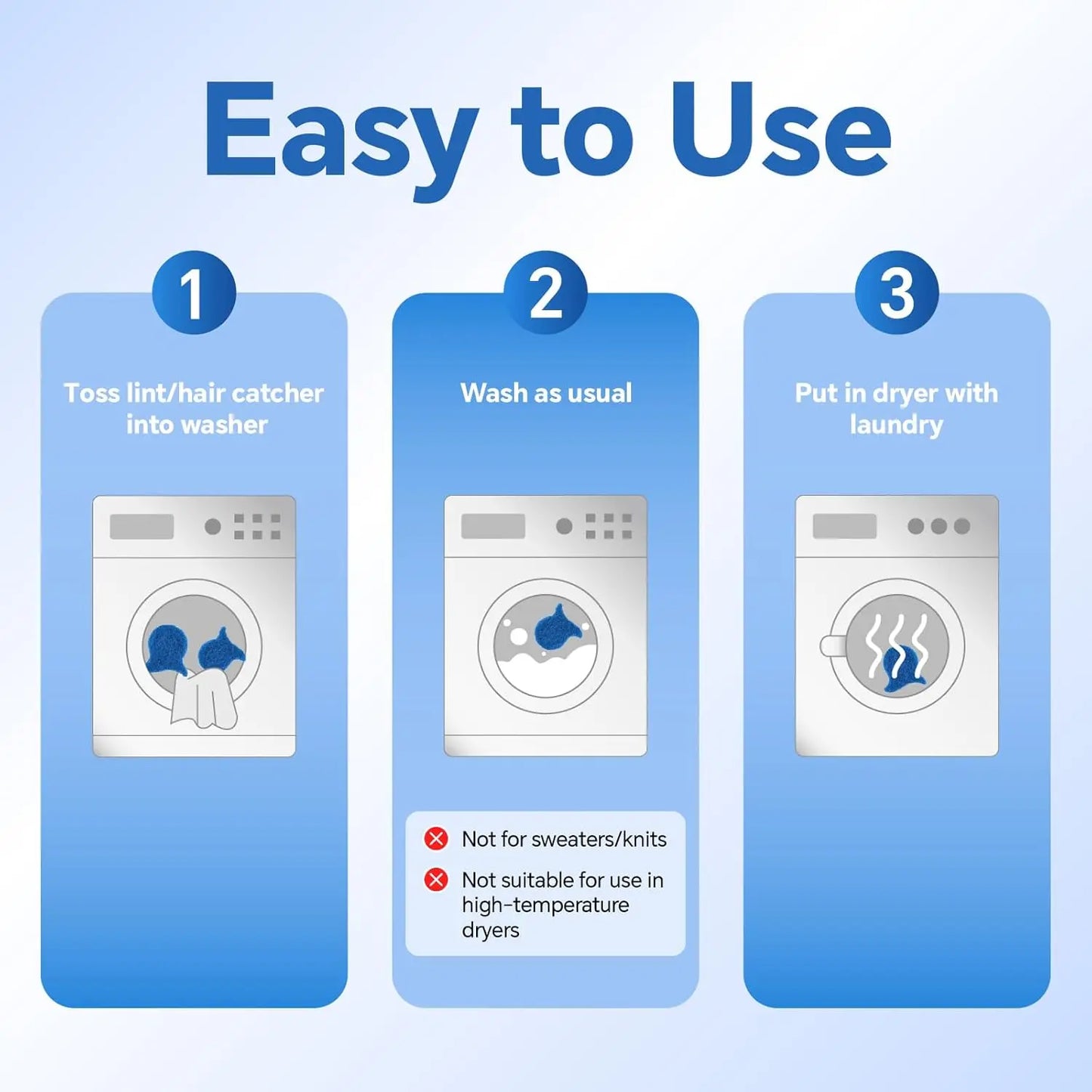 Easy to Use

1

Toss lint/hair catcher into washer

2

Wash as usual

Not for sweaters/knits

Not suitable for use in high-temperature dryers

3

Put in dryer with laundry